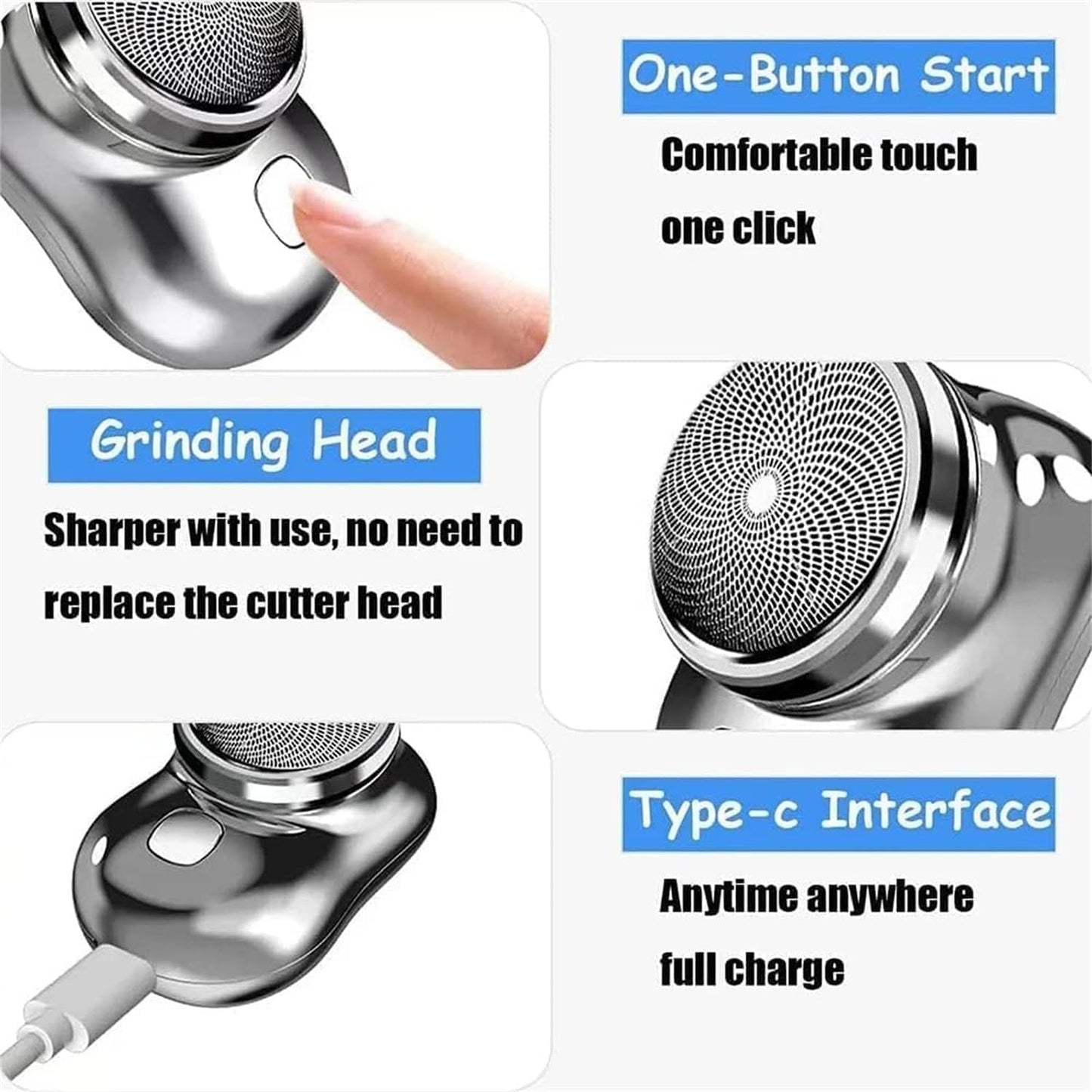 One-Button Start

Comfortable touch one click

Grinding Head

Sharper with use, no need to replace the cutter head

Type-c Interface

Anytime anywhere full charge